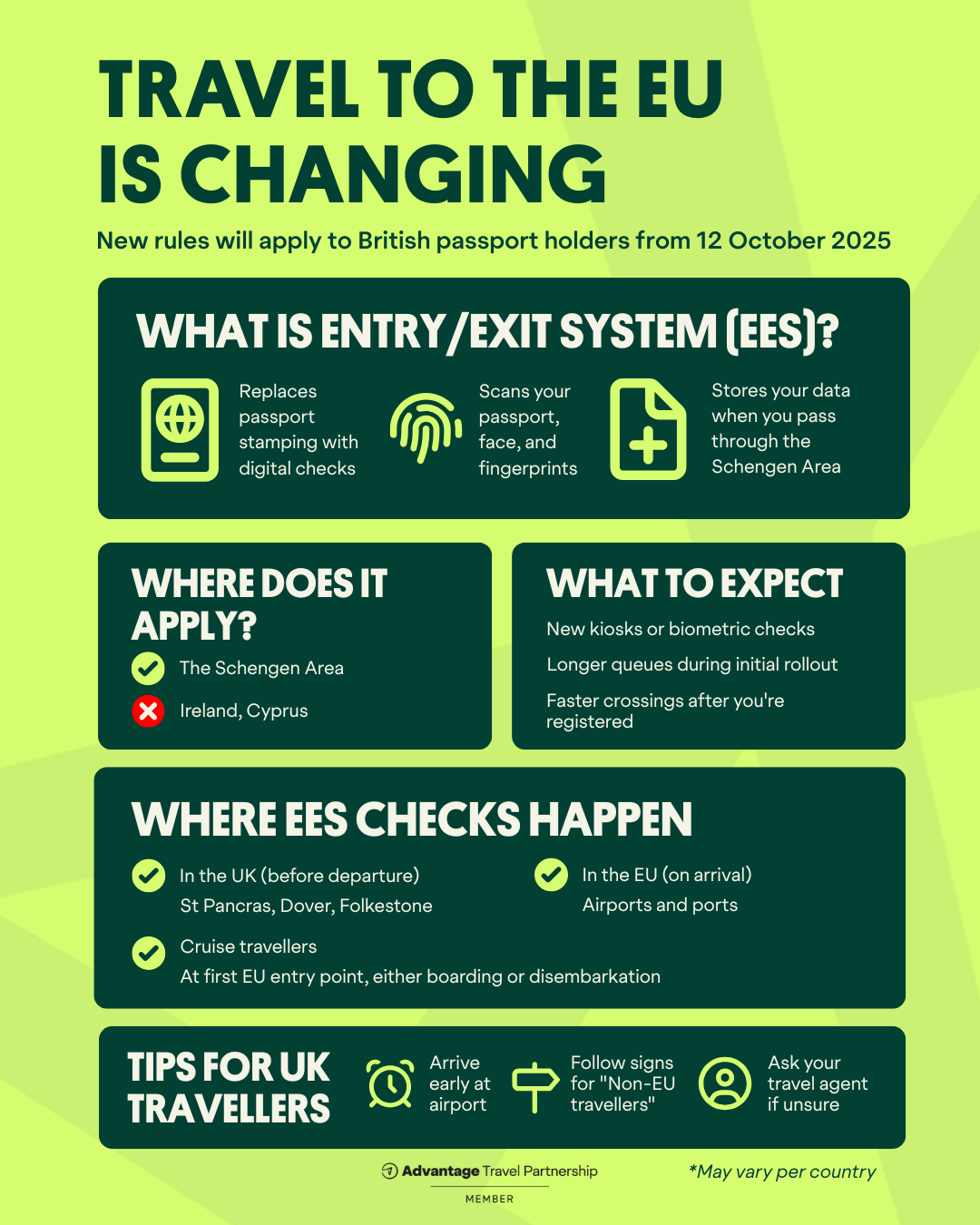 TRAVEL TO THE EU IS CHANGING

New rules will apply to British passport holders from 12 October 2025

WHAT IS ENTRY/EXIT SYSTEM (EES)?

Replaces passport stamping with digital checks

Scans your passport, face, and fingerprints

Stores your data when you pass through the Schengen Area

WHERE DOES IT APPLY?

The Schengen Area

Ireland, Cyprus

WHAT TO EXPECT

New kiosks or biometric checks

Longer queues during initial rollout

Faster crossings after you're registered

WHERE EES CHECKS HAPPEN

In the UK (before departure)
St Pancras, Dover, Folkestone

In the EU (on arrival)
Airports and ports

Cruise travellers
At first EU entry point, either boarding or disembarkation

TIPS FOR UK TRAVELLERS

Arrive early at airport

Follow signs for "Non-EU travellers"

Ask your travel agent if unsure

Advantage Travel Partnership
MEMBER

*May vary per country